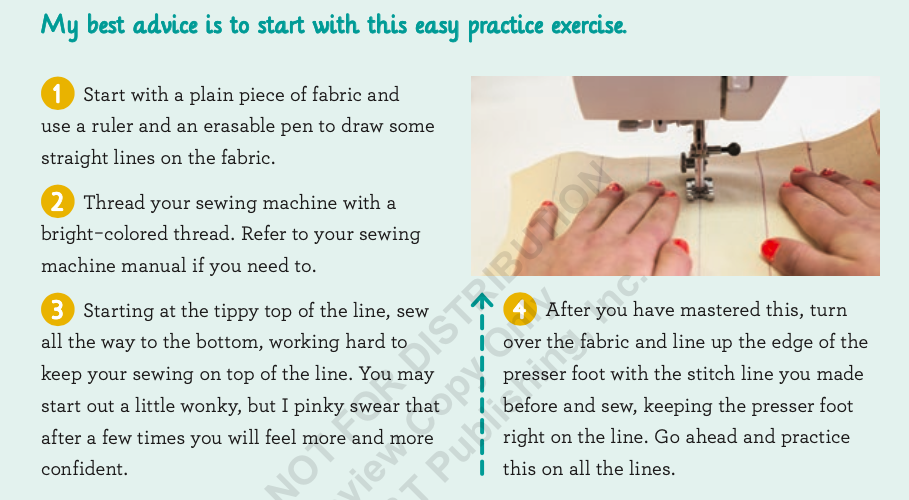 My best advice is to start with this easy practice exercise.

1 Start with a plain piece of fabric and use a ruler and an erasable pen to draw some straight lines on the fabric.

2 Thread your sewing machine with a bright-colored thread. Refer to your sewing machine manual if you need to.

3 Starting at the tippy top of the line, sew all the way to the bottom, working hard to keep your sewing on top of the line. You may start out a little wonky, but I pinky swear that after a few times you will feel more and more confident.

4 After you have mastered this, turn over the fabric and line up the edge of the presser foot with the stitch line you made before and sew, keeping the presser foot right on the line. Go ahead and practice this on all the lines.

NOT FOR DISTRIBUTION
Review Copy Only
C&T Publishing, Inc.